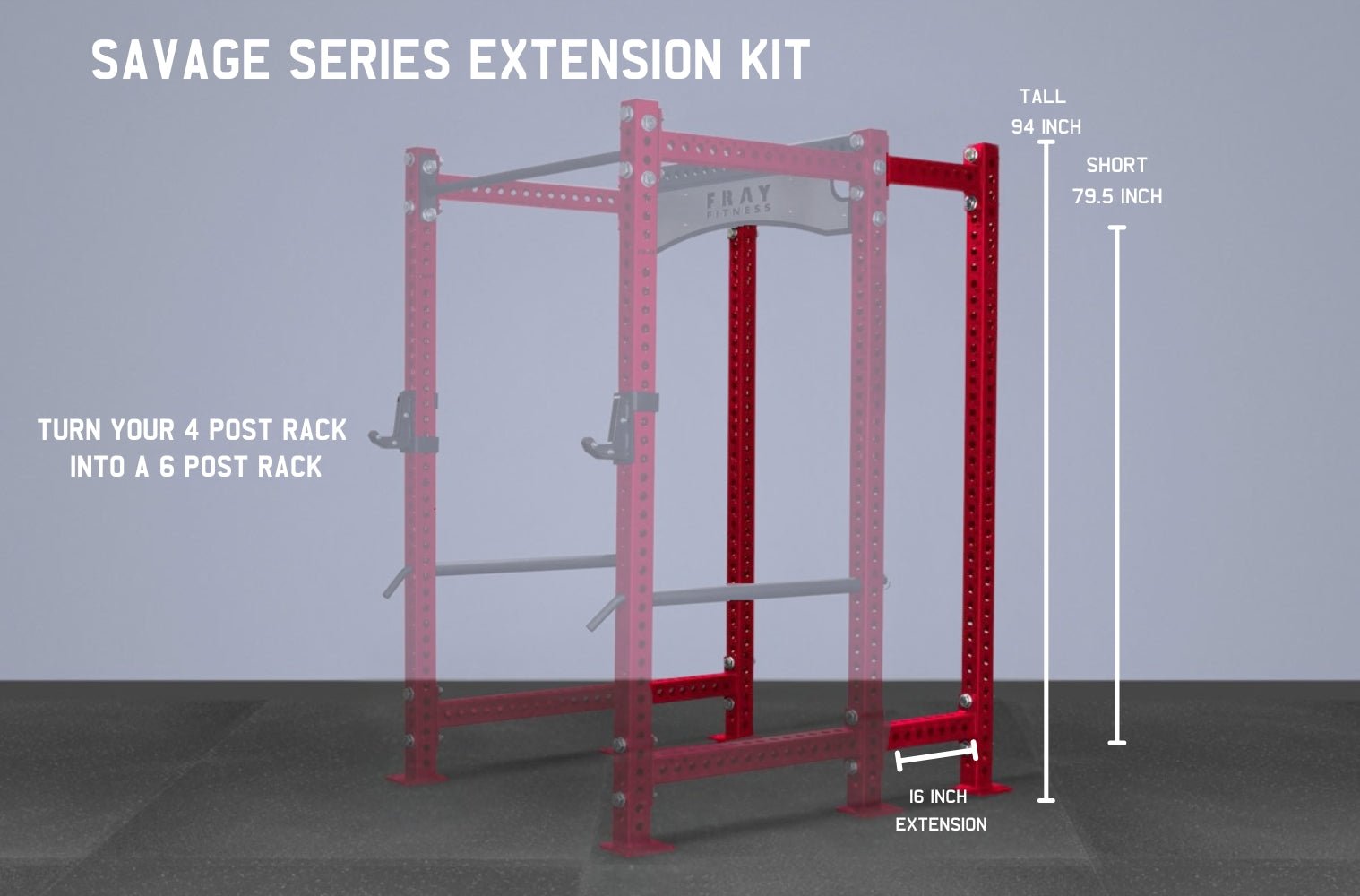 SAVAGE SERIES EXTENSION KIT

TALL
94 INCH

SHORT
79.5 INCH

FRAY
FITNESS

TURN YOUR 4 POST RACK INTO A 6 POST RACK

16 INCH
EXTENSION